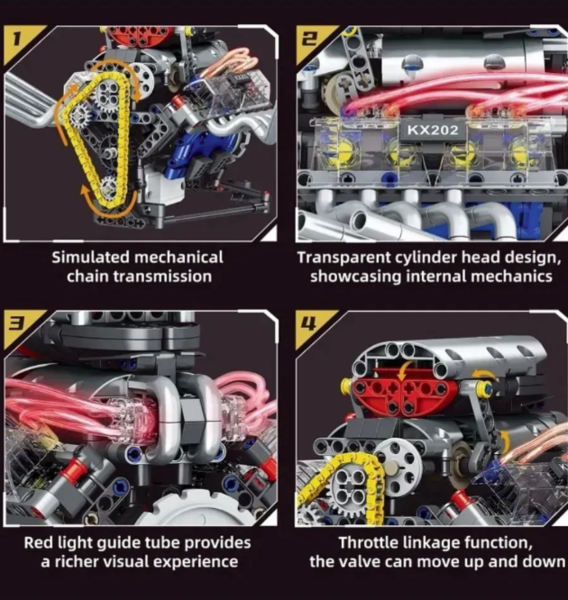 1

Simulated mechanical chain transmission

2

KX202

Transparent cylinder head design, showcasing internal mechanics

3

Red light guide tube provides a richer visual experience

4

Throttle linkage function, the valve can move up and down