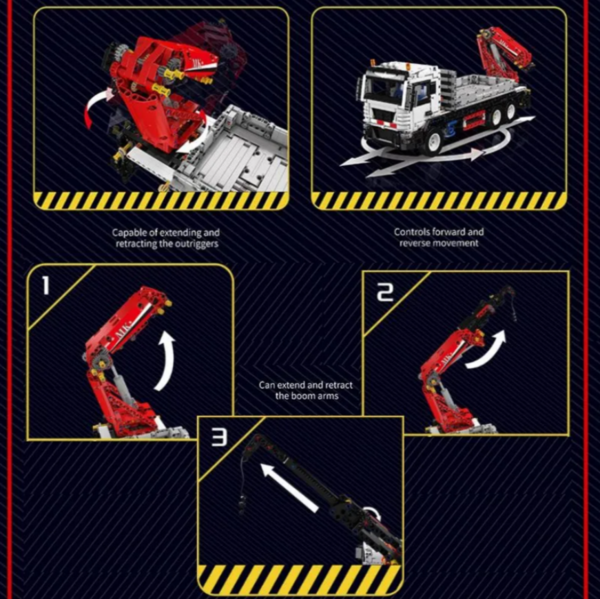 Capable of extending and retracting the outriggers

Controls forward and reverse movement

1

2

Can extend and retract the boom arms

3